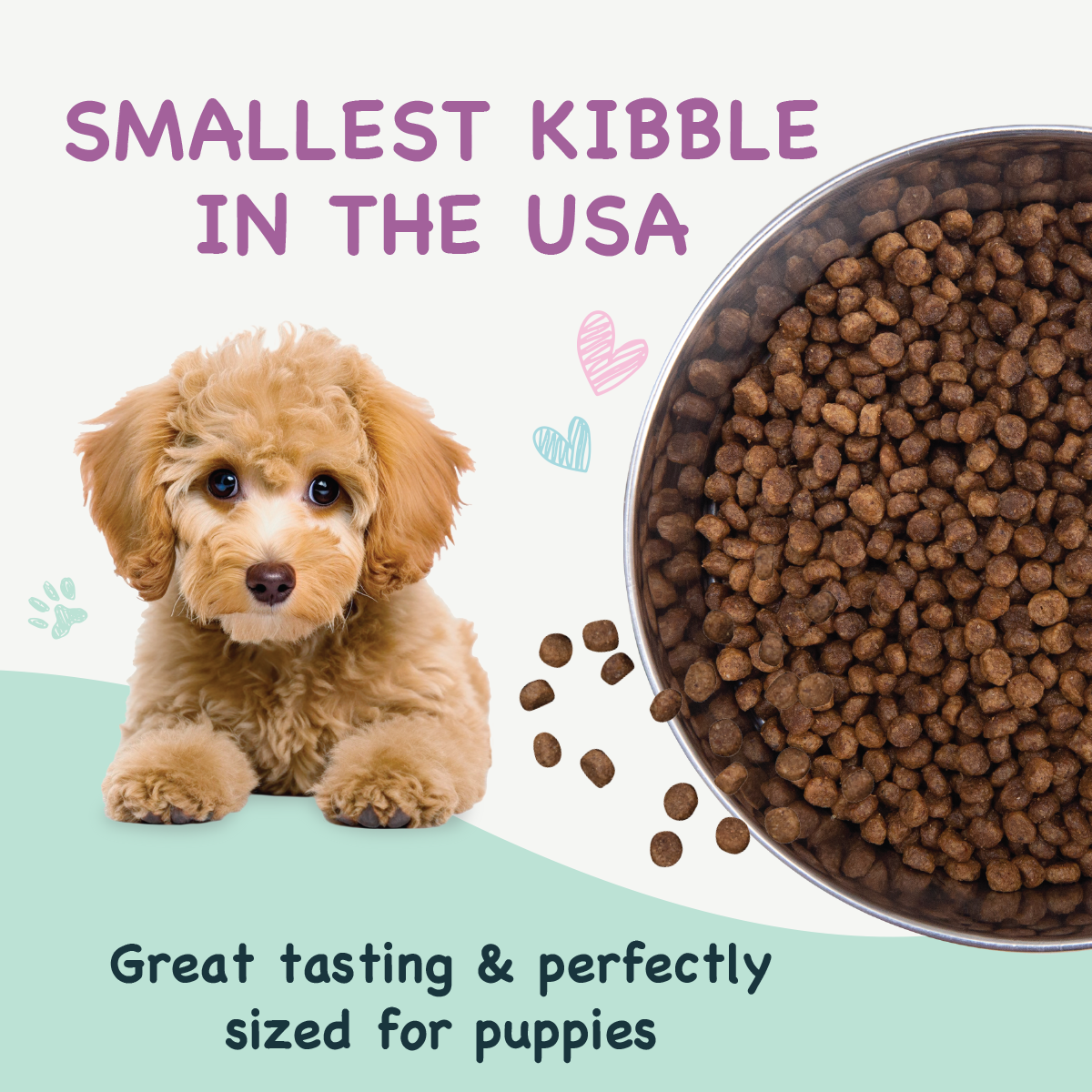 SMALLEST KIBBLE IN THE USA

Great tasting & perfectly sized for puppies